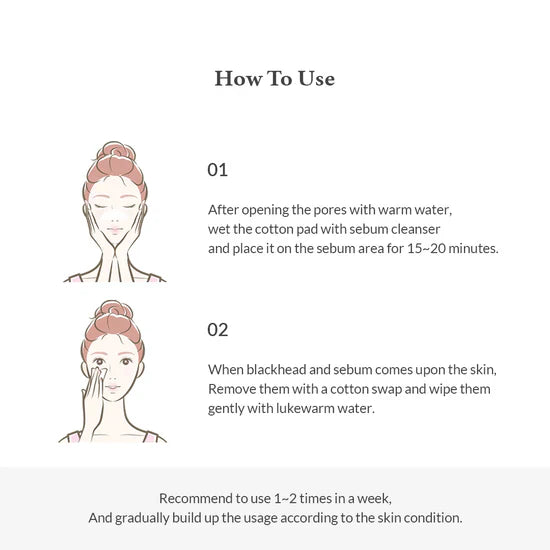 How To Use

01

After opening the pores with warm water, wet the cotton pad with sebum cleanser and place it on the sebum area for 15~20 minutes.

02

When blackhead and sebum comes upon the skin, Remove them with a cotton swap and wipe them gently with lukewarm water.

Recommend to use 1~2 times in a week, And gradually build up the usage according to the skin condition.